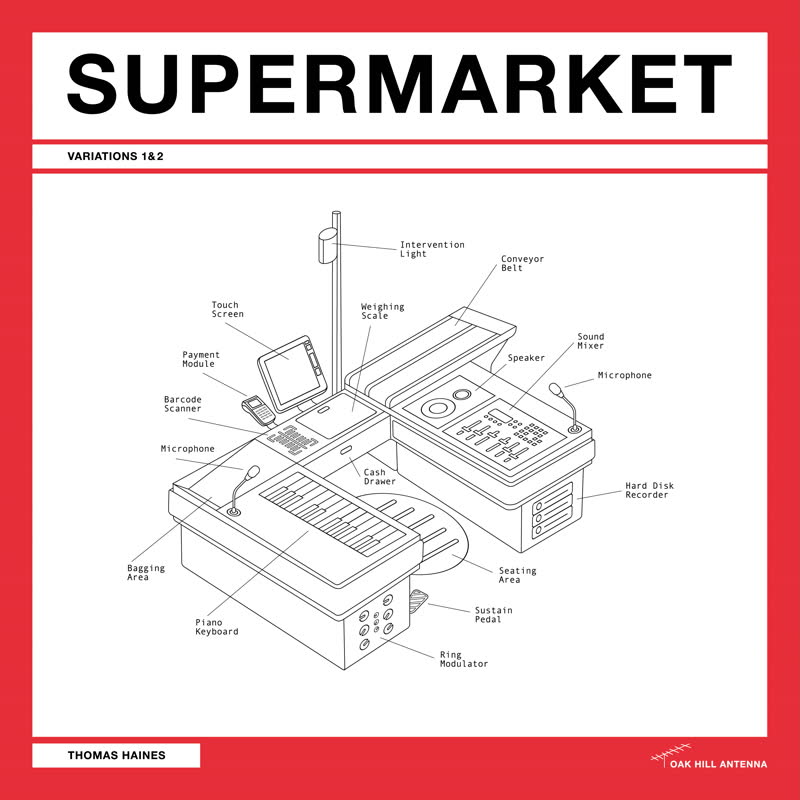 SUPERMARKET

VARIATIONS 1&2

Intervention Light

Conveyor Belt

Touch Screen

Weighing Scale

Sound Mixer

Payment Module

Speaker

Microphone

Barcode Scanner

Microphone

Cash Drawer

Hard Disk Recorder

Bagging Area

Seating Area

Sustain Pedal

Piano Keyboard

Ring Modulator

THOMAS HAINES

OAK HILL ANTENNA