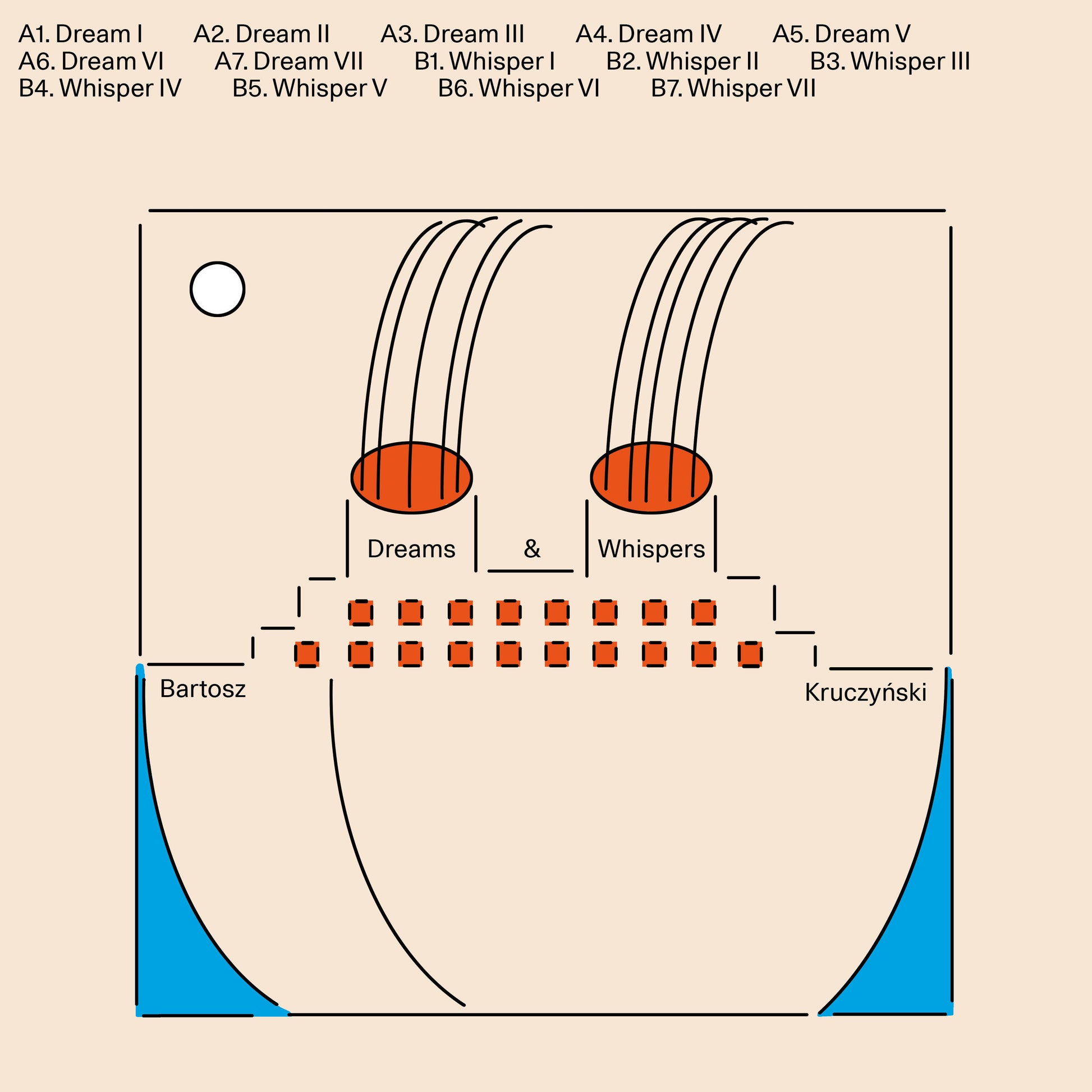 A1. Dream I A2. Dream II A3. Dream III A4. Dream IV A5. Dream V
A6. Dream VI A7. Dream VII B1. Whisper I B2. Whisper II B3. Whisper III
B4. Whisper IV B5. Whisper V B6. Whisper VI B7. Whisper VII

Dreams & Whispers

Bartosz Kruczyński